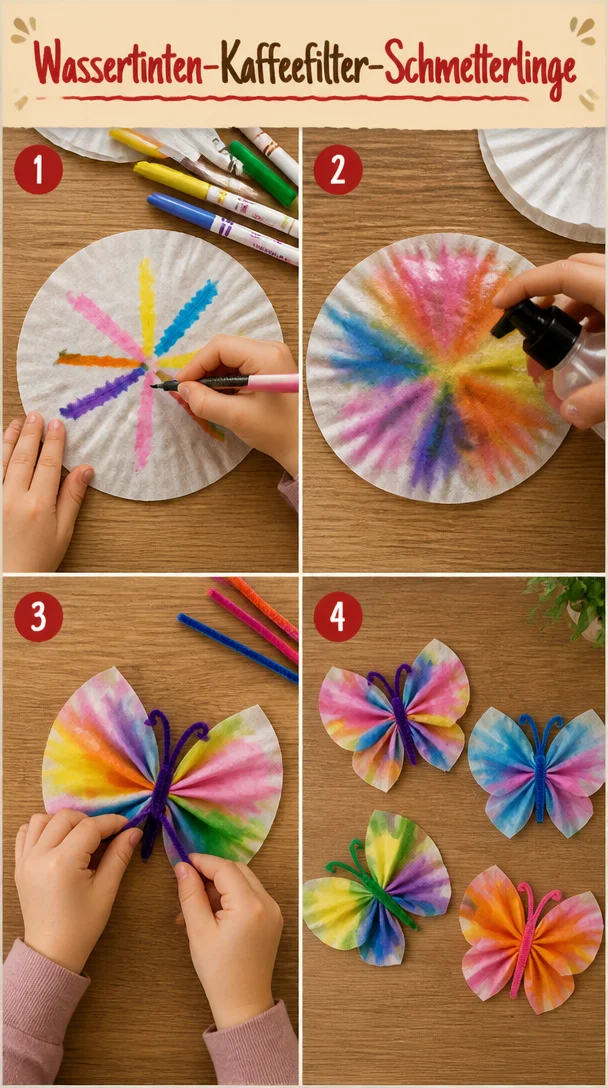 Wassertinten-Kaffeefilter-Schmetterlinge

1

2

3

4