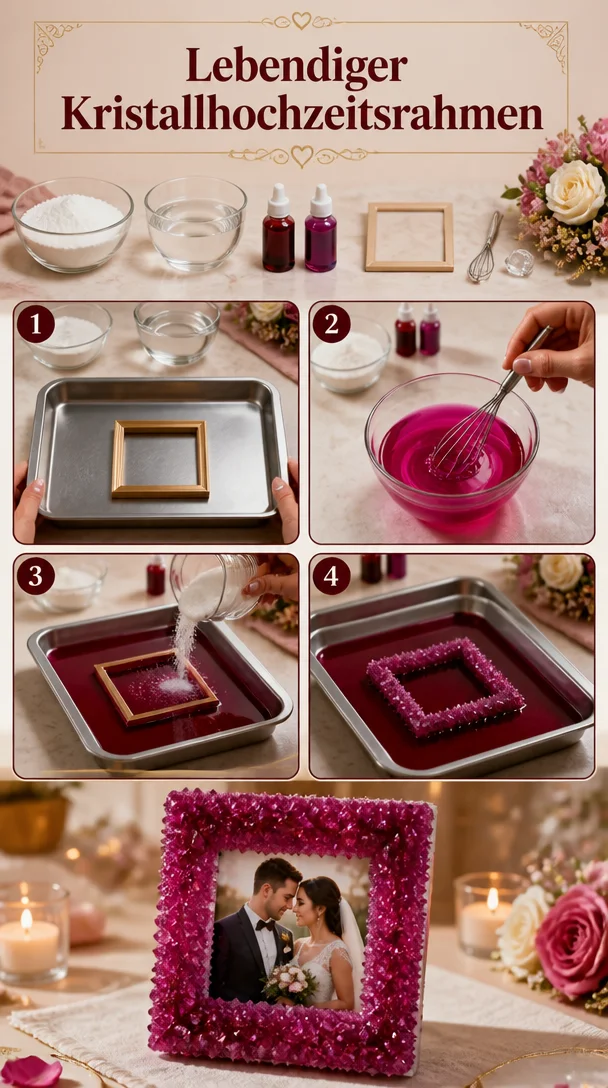 Lebendiger Kristallhochzeitsrahmen

1

2

3

4