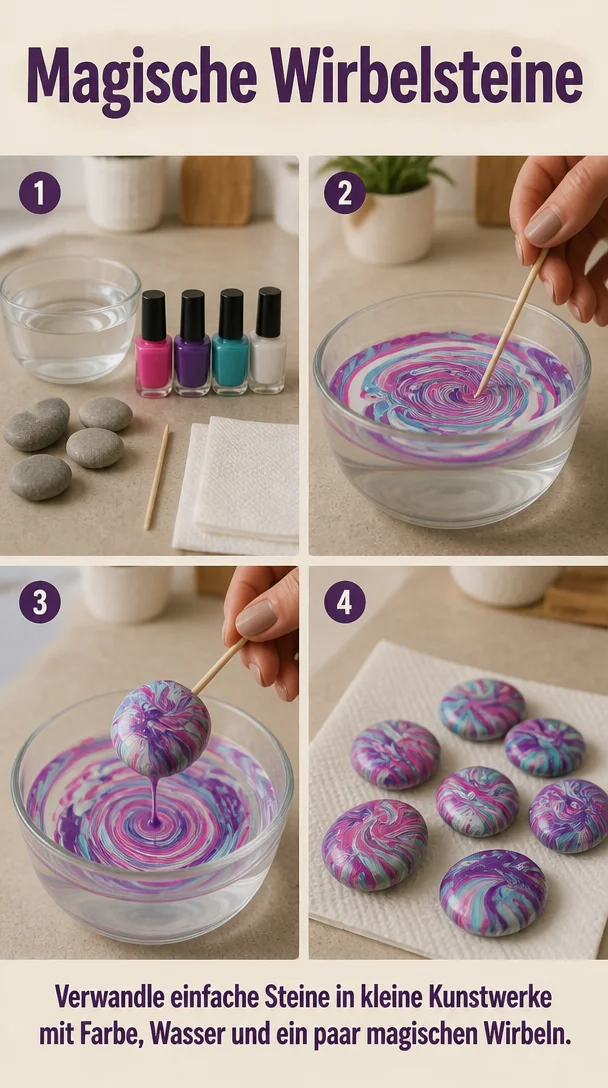 Magische Wirbelsteine

1

2

3

4

Verwandle einfache Steine in kleine Kunstwerke mit Farbe, Wasser und ein paar magischen Wirbeln.